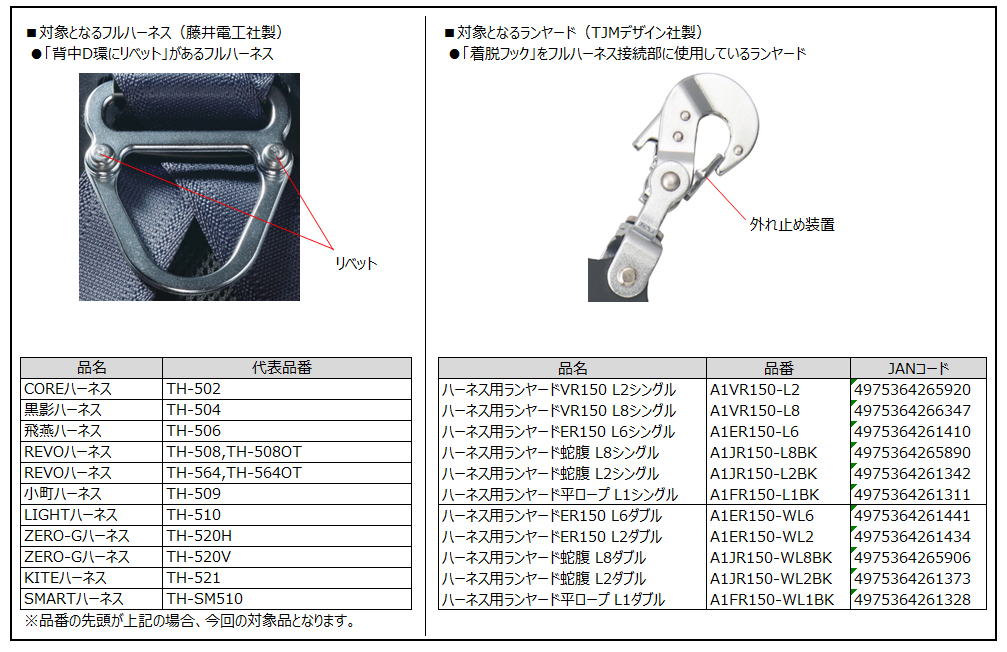 ■対象となるフルハーネス（藤井電工社製）
●「背中D環にリベット」があるフルハーネス

リベット

| 品名 | 代表品番 |
|---|---|
| COREハーネス | TH-502 |
| 黒影ハーネス | TH-504 |
| 飛燕ハーネス | TH-506 |
| REVOハーネス | TH-508,TH-508OT |
| REVOハーネス | TH-564,TH-564OT |
| 小町ハーネス | TH-509 |
| LIGHTハーネス | TH-510 |
| ZERO-Gハーネス | TH-520H |
| ZERO-Gハーネス | TH-520V |
| KITEハーネス | TH-521 |
| SMARTハーネス | TH-SM510 |

※品番の先頭が上記の場合、今回の対象品となります。

■対象となるランヤード（TJMデザイン社製）
●「着脱フック」をフルハーネス接続部に使用しているランヤード

外れ止め装置

| 品名 | 品番 | JANコード |
|---|---|---|
| ハーネス用ランヤードVR150 L2シングル | A1VR150-L2 | 4975364265920 |
| ハーネス用ランヤードVR150 L8シングル | A1VR150-L8 | 4975364266347 |
| ハーネス用ランヤードER150 L6シングル | A1ER150-L6 | 4975364261410 |
| ハーネス用ランヤード蛇腹 L8シングル | A1JR150-L8BK | 4975364265890 |
| ハーネス用ランヤード蛇腹 L2シングル | A1JR150-L2BK | 4975364261342 |
| ハーネス用ランヤード平ロープ L1シングル | A1FR150-L1BK | 4975364261311 |
| ハーネス用ランヤードER150 L6ダブル | A1ER150-WL6 | 4975364261441 |
| ハーネス用ランヤードER150 L2ダブル | A1ER150-WL2 | 4975364261434 |
| ハーネス用ランヤード蛇腹 L8ダブル | A1JR150-WL8BK | 4975364265906 |
| ハーネス用ランヤード蛇腹 L2ダブル | A1JR150-WL2BK | 4975364261373 |
| ハーネス用ランヤード平ロープ L1ダブル | A1FR150-WL1BK | 4975364261328 |